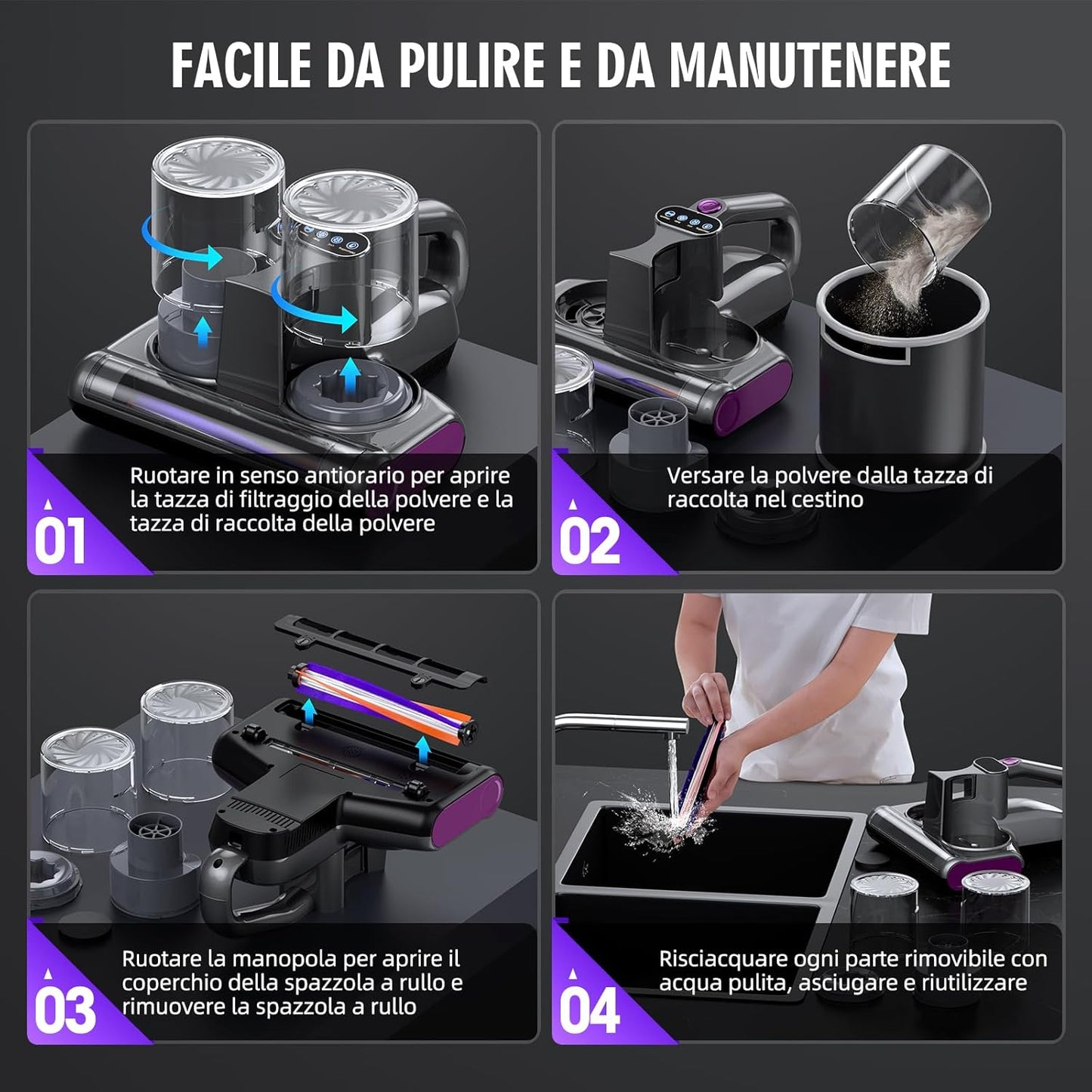 FACILE DA PULIRE E DA MANUTENERE

01
Ruotare in senso antiorario per aprire la tazza di filtraggio della polvere e la tazza di raccolta della polvere

02
Versare la polvere dalla tazza di raccolta nel cestino

03
Ruotare la manopola per aprire il coperchio della spazzola a rullo e rimuovere la spazzola a rullo

04
Risciacquare ogni parte rimovibile con acqua pulita, asciugare e riutilizzare